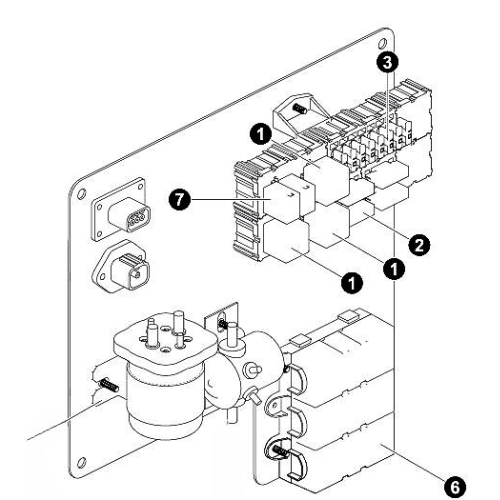 3
1
7
2
1
1
6